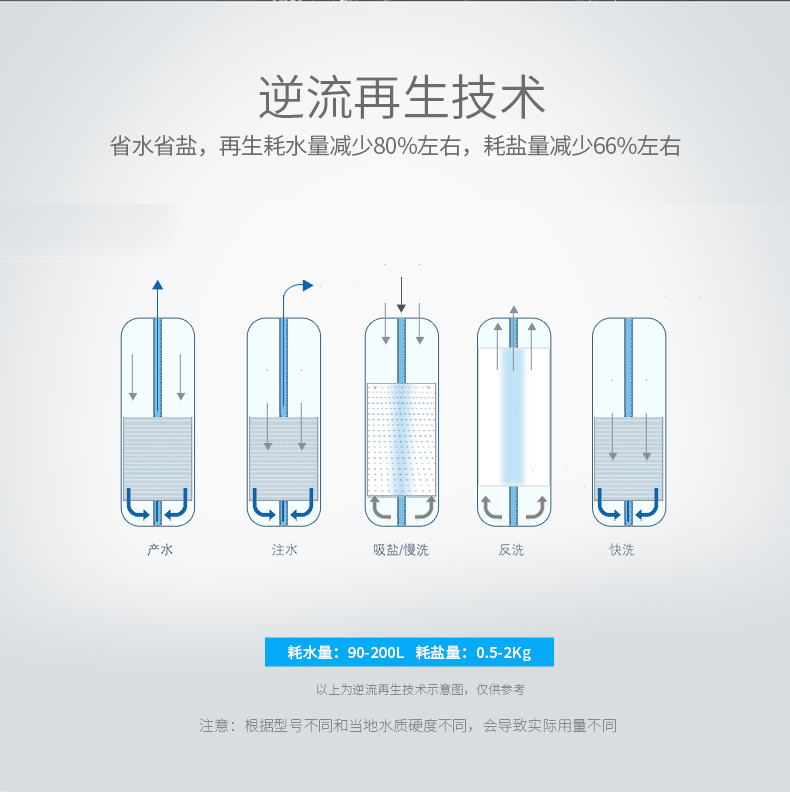 逆流再生技术

省水省盐，再生耗水量减少80%左右，耗盐量减少66%左右

产水

注水

吸盐/慢洗

反洗

快洗

耗水量：90-200L 耗盐量：0.5-2Kg

以上为逆流再生技术示意图，仅供参考

注意：根据型号不同和当地水质硬度不同，会导致实际用量不同